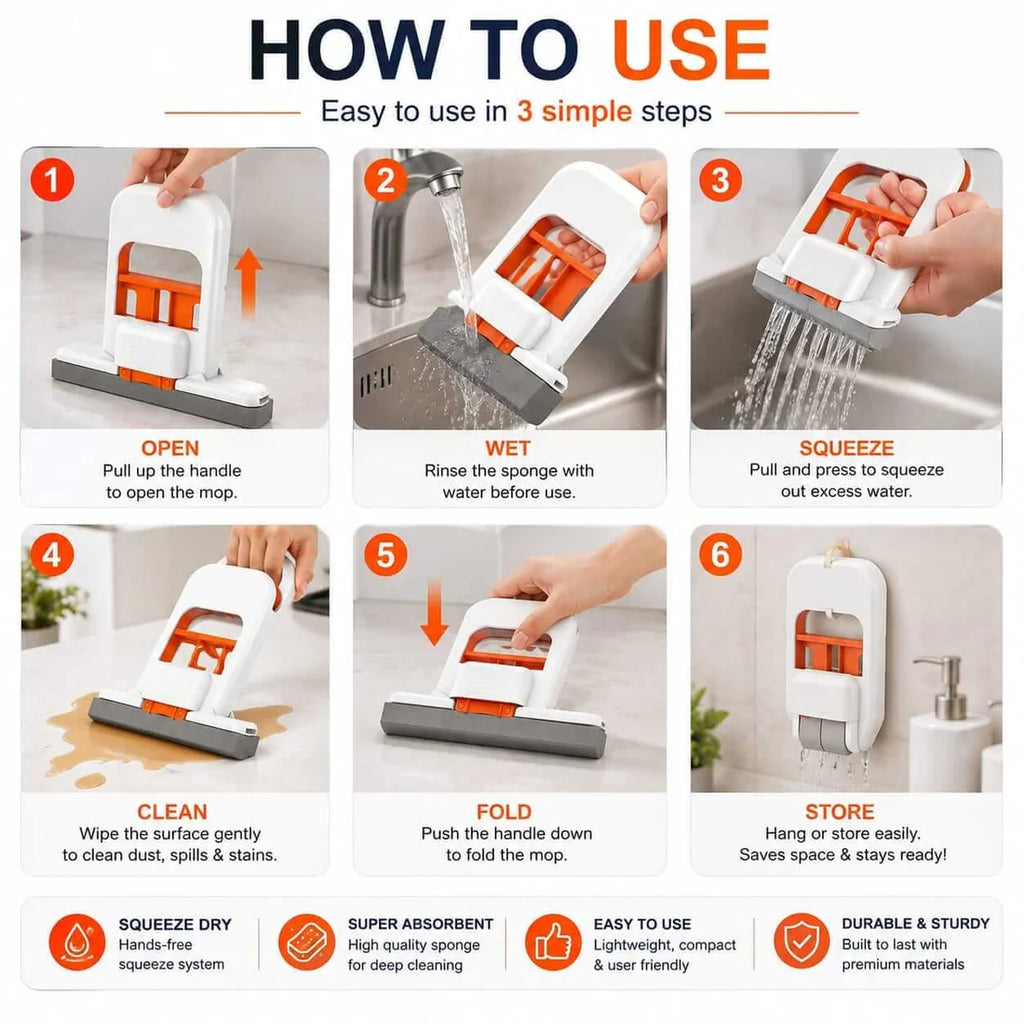 HOW TO USE

Easy to use in 3 simple steps

1

OPEN
Pull up the handle to open the mop.

2

WET
Rinse the sponge with water before use.

3

SQUEEZE
Pull and press to squeeze out excess water.

4

CLEAN
Wipe the surface gently to clean dust, spills & stains.

5

FOLD
Push the handle down to fold the mop.

6

STORE
Hang or store easily. Saves space & stays ready!

SQUEEZE DRY
Hands-free squeeze system

SUPER ABSORBENT
High quality sponge for deep cleaning

EASY TO USE
Lightweight, compact & user friendly

DURABLE & STURDY
Built to last with premium materials